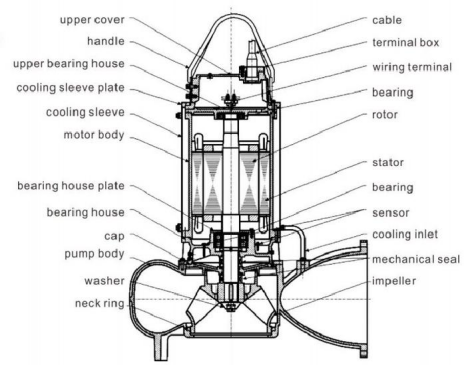 upper cover
handle
upper bearing house
cooling sleeve plate
cooling sleeve
motor body
bearing house plate
bearing house
cap
pump body
washer
neck ring
cable
terminal box
wiring terminal
bearing
rotor
stator
bearing
sensor
cooling inlet
mechanical seal
impeller